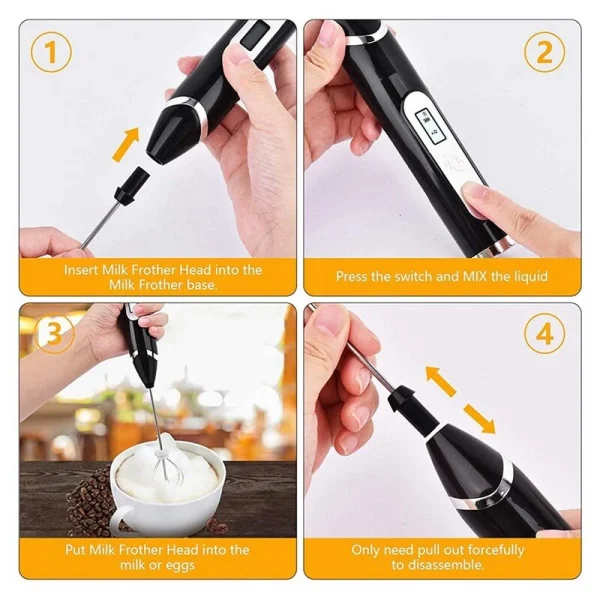 1

Insert Milk Frother Head into the Milk Frother base.

2

Press the switch and MIX the liquid

3

Put Milk Frother Head into the milk or eggs

4

Only need pull out forcefully to disassemble.